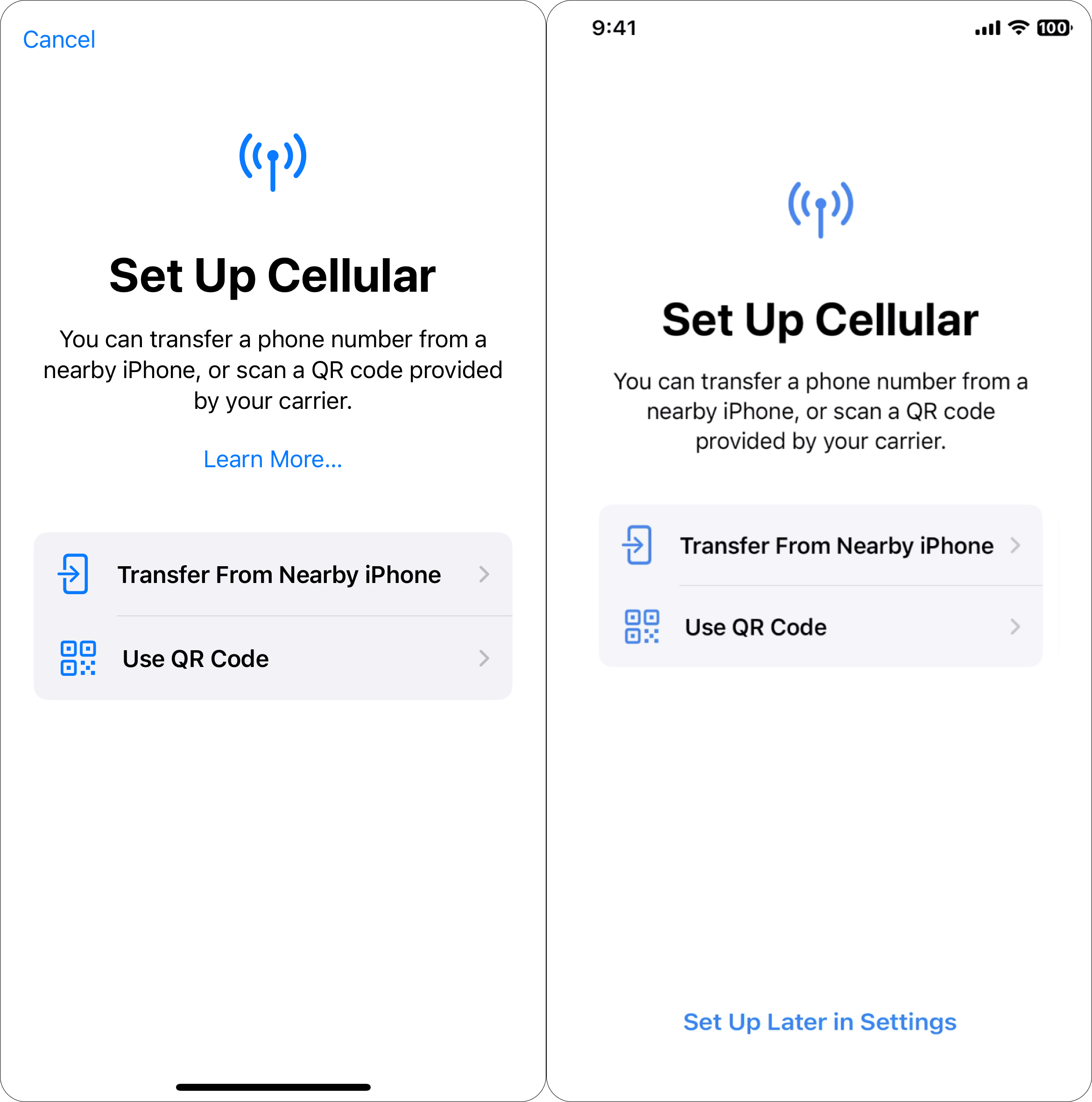 Cancel

Set Up Cellular

You can transfer a phone number from a nearby iPhone, or scan a QR code provided by your carrier.

Learn More...

Transfer From Nearby iPhone

Use QR Code

9:41

100

Set Up Cellular

You can transfer a phone number from a nearby iPhone, or scan a QR code provided by your carrier.

Transfer From Nearby iPhone

Use QR Code

Set Up Later in Settings